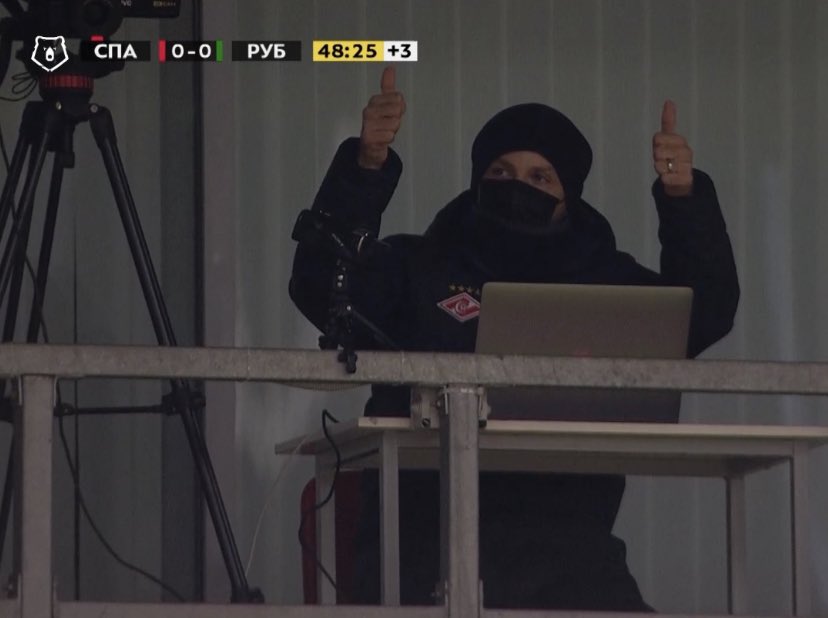 СПА 0-0 РУБ 48:25 +3