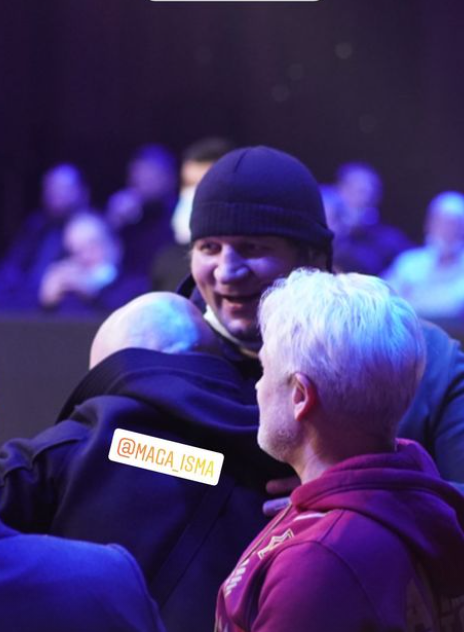 @MAGA_ISMA